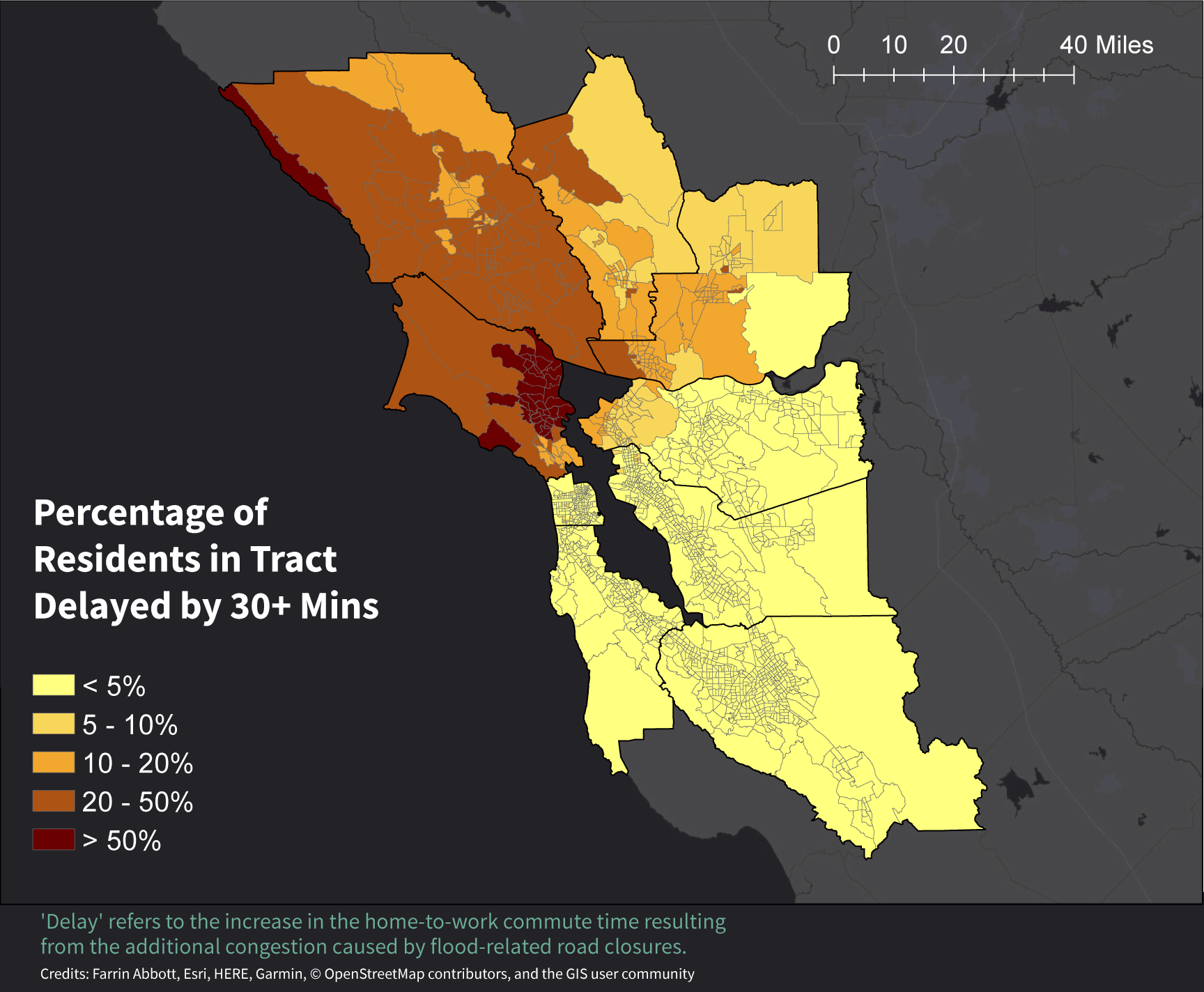 0 10 20 40 Miles

Percentage of Residents in Tract Delayed by 30+ Mins

< 5%
5 - 10%
10 - 20%
20 - 50%
> 50%

'Delay' refers to the increase in the home-to-work commute time resulting from the additional congestion caused by flood-related road closures.

Credits: Farrin Abbott, Esri, HERE, Garmin, © OpenStreetMap contributors, and the GIS user community